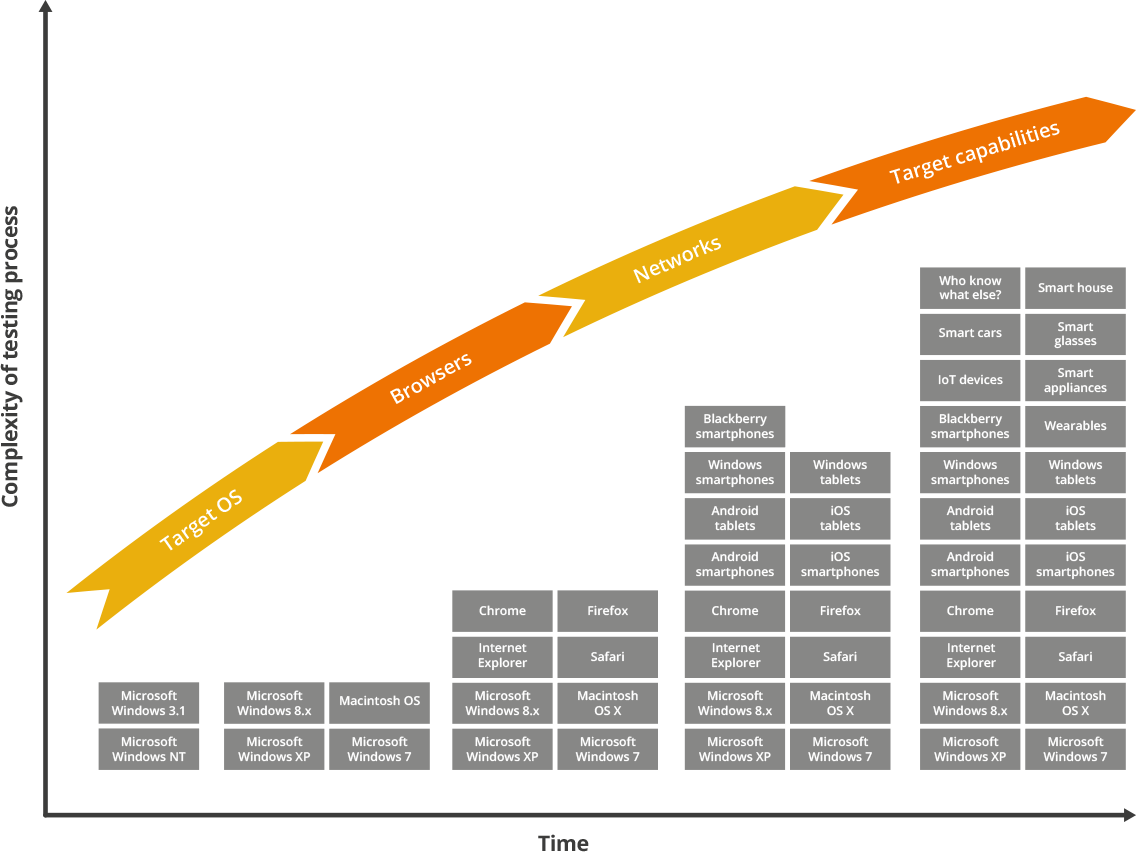 Complexity of testing process

Target OS

Browsers

Networks

Target capabilities

Microsoft Windows 3.1
Microsoft Windows NT

Microsoft Windows 8.x
Macintosh OS
Microsoft Windows XP
Microsoft Windows 7

Chrome
Firefox
Internet Explorer
Safari
Microsoft Windows 8.x
Macintosh OS X
Microsoft Windows XP
Microsoft Windows 7

Blackberry smartphones
Windows smartphones
Windows tablets
Android tablets
iOS tablets
Android smartphones
iOS smartphones
Chrome
Firefox
Internet Explorer
Safari
Microsoft Windows 8.x
Macintosh OS X
Microsoft Windows XP
Microsoft Windows 7

Who know what else?
Smart house
Smart cars
Smart glasses
IoT devices
Smart appliances
Blackberry smartphones
Wearables
Windows smartphones
Windows tablets
Android tablets
iOS tablets
Android smartphones
iOS smartphones
Chrome
Firefox
Internet Explorer
Safari
Microsoft Windows 8.x
Macintosh OS X
Microsoft Windows XP
Microsoft Windows 7

Time